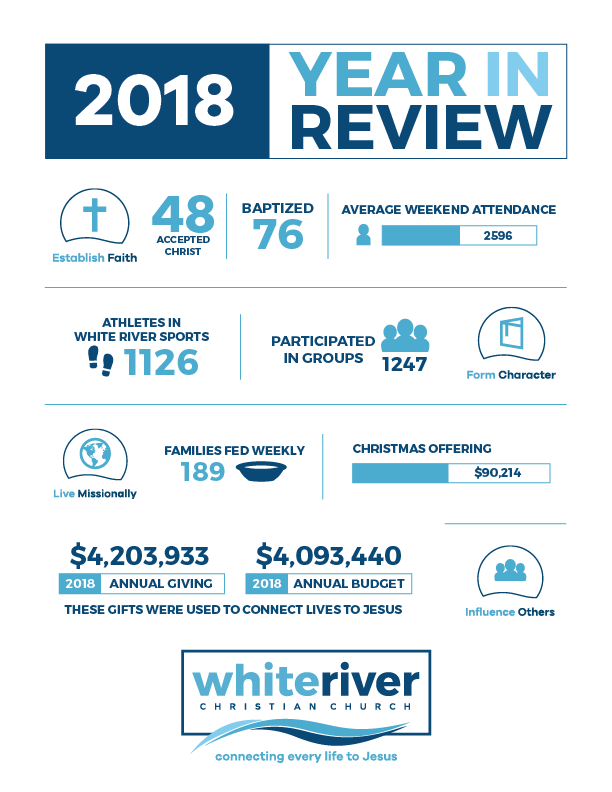 2018 YEAR IN REVIEW

Establish Faith

48 ACCEPTED CHRIST

BAPTIZED 76

AVERAGE WEEKEND ATTENDANCE 2596

ATHLETES IN WHITE RIVER SPORTS 1126

PARTICIPATED IN GROUPS 1247

Form Character

Live Missionally

FAMILIES FED WEEKLY 189

CHRISTMAS OFFERING $90,214

$4,203,933
2018 ANNUAL GIVING

$4,093,440
2018 ANNUAL BUDGET

THESE GIFTS WERE USED TO CONNECT LIVES TO JESUS

Influence Others

whiteriver
CHRISTIAN CHURCH
connecting every life to Jesus